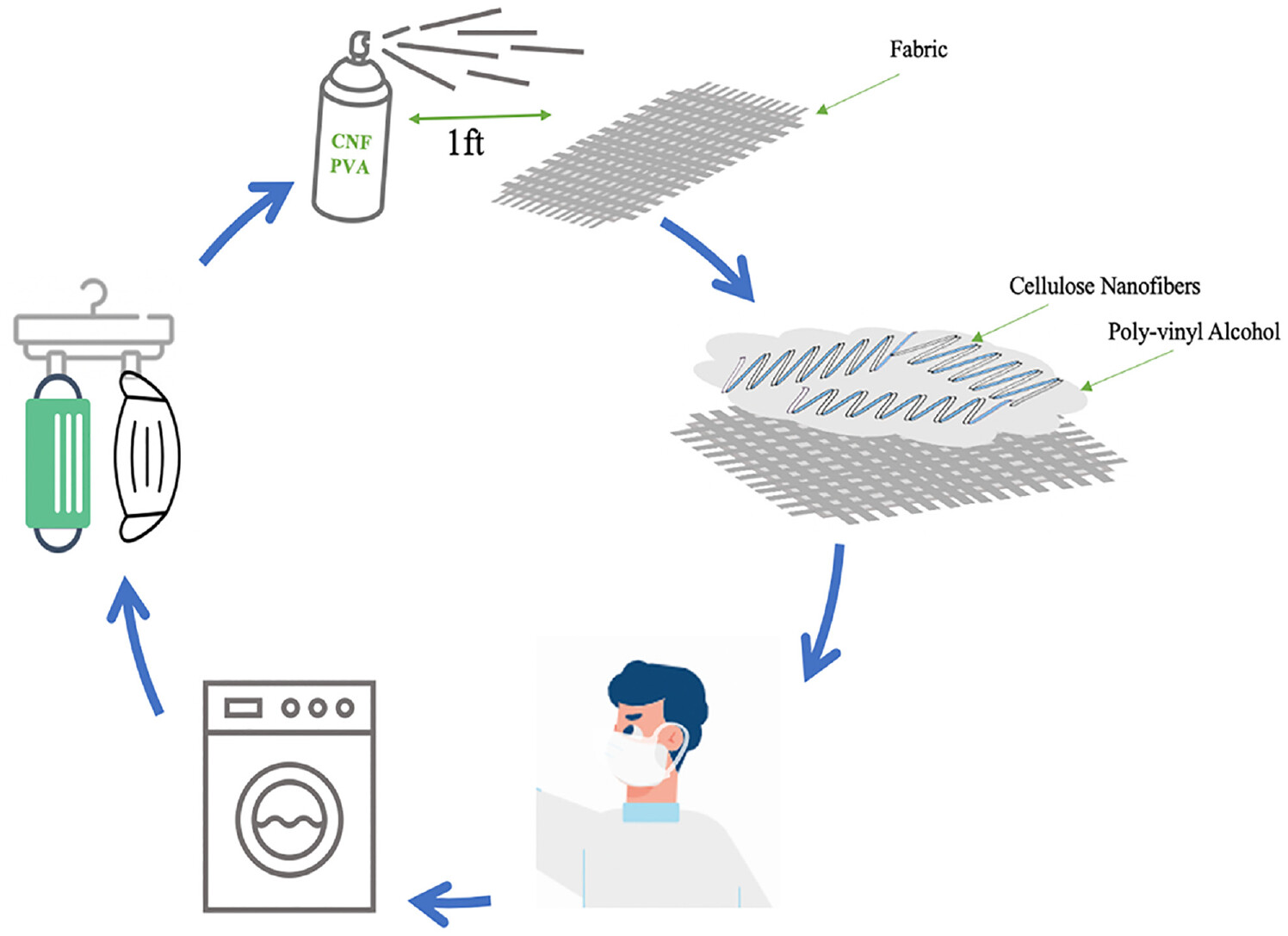 CNF
PVA

1ft

Fabric

Cellulose Nanofibers

Poly-vinyl Alcohol